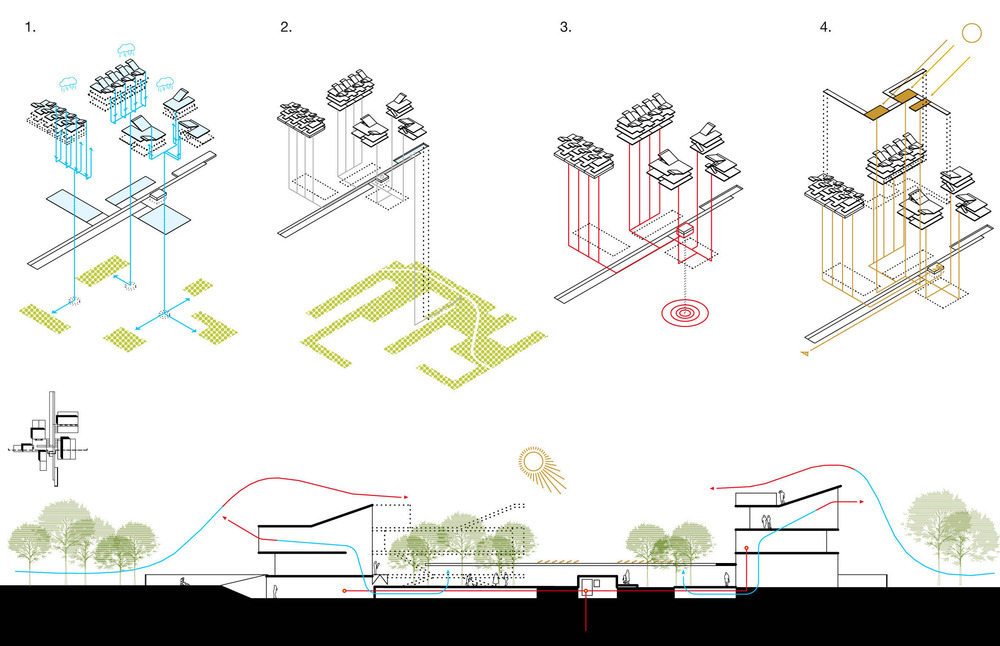 1.

2.

3.

4.